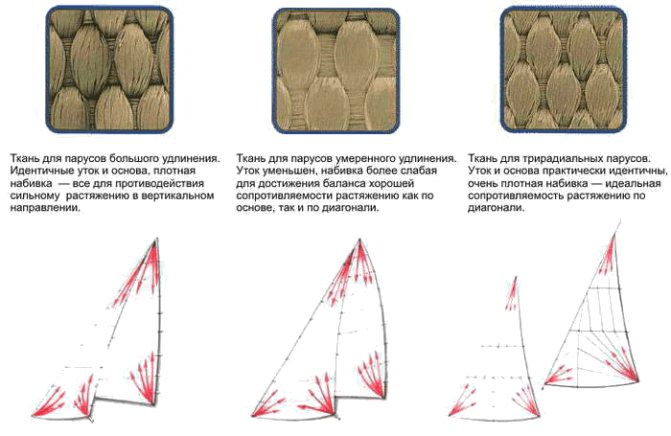 Ткань для парусов большого удлинения. Идентичные уток и основа, плотная набивка — все для противодействия сильному растяжению в вертикальном направлении.

Ткань для парусов умеренного удлинения. Уток уменьшен, набивка более слабая для достижения баланса хорошей сопротивляемости растяжению как по основе, так и по диагонали.

Ткань для трирадиальных парусов. Уток и основа практически идентичны, очень плотная набивка — идеальная сопротивляемость растяжению по диагонали.